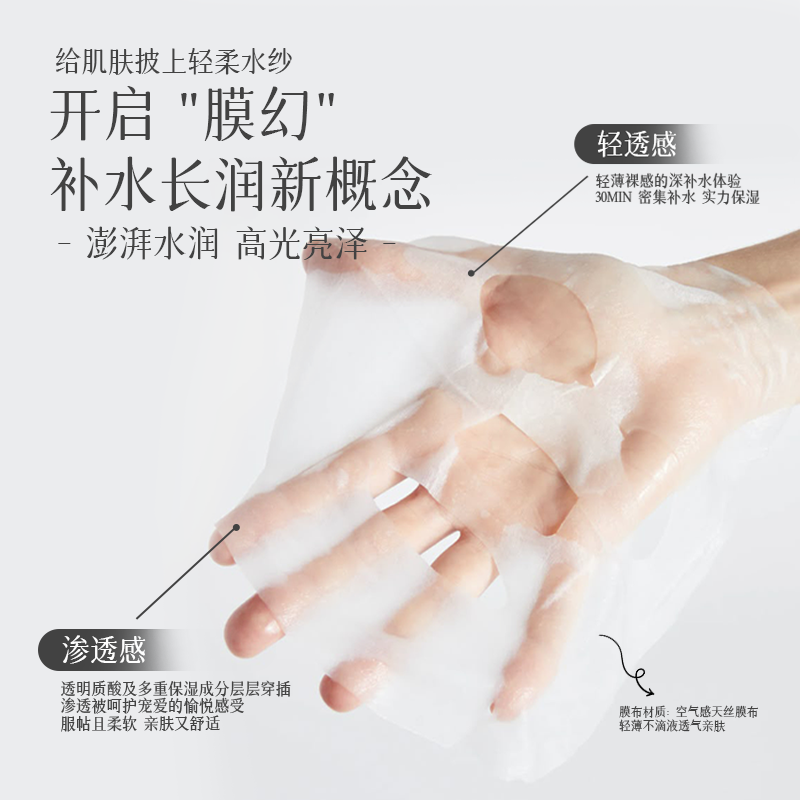 给肌肤披上轻柔水纱

开启 "膜幻"
补水长润新概念

- 澎湃水润 高光亮泽 -

轻透感

轻薄裸感的深补水体验
30MIN 密集补水 实力保湿

渗透感

透明质酸及多重保湿成分层层穿插
渗透被呵护宠爱的愉悦感受
服帖且柔软 亲肤又舒适

膜布材质：空气感天丝膜布
轻薄不滴液透气亲肤